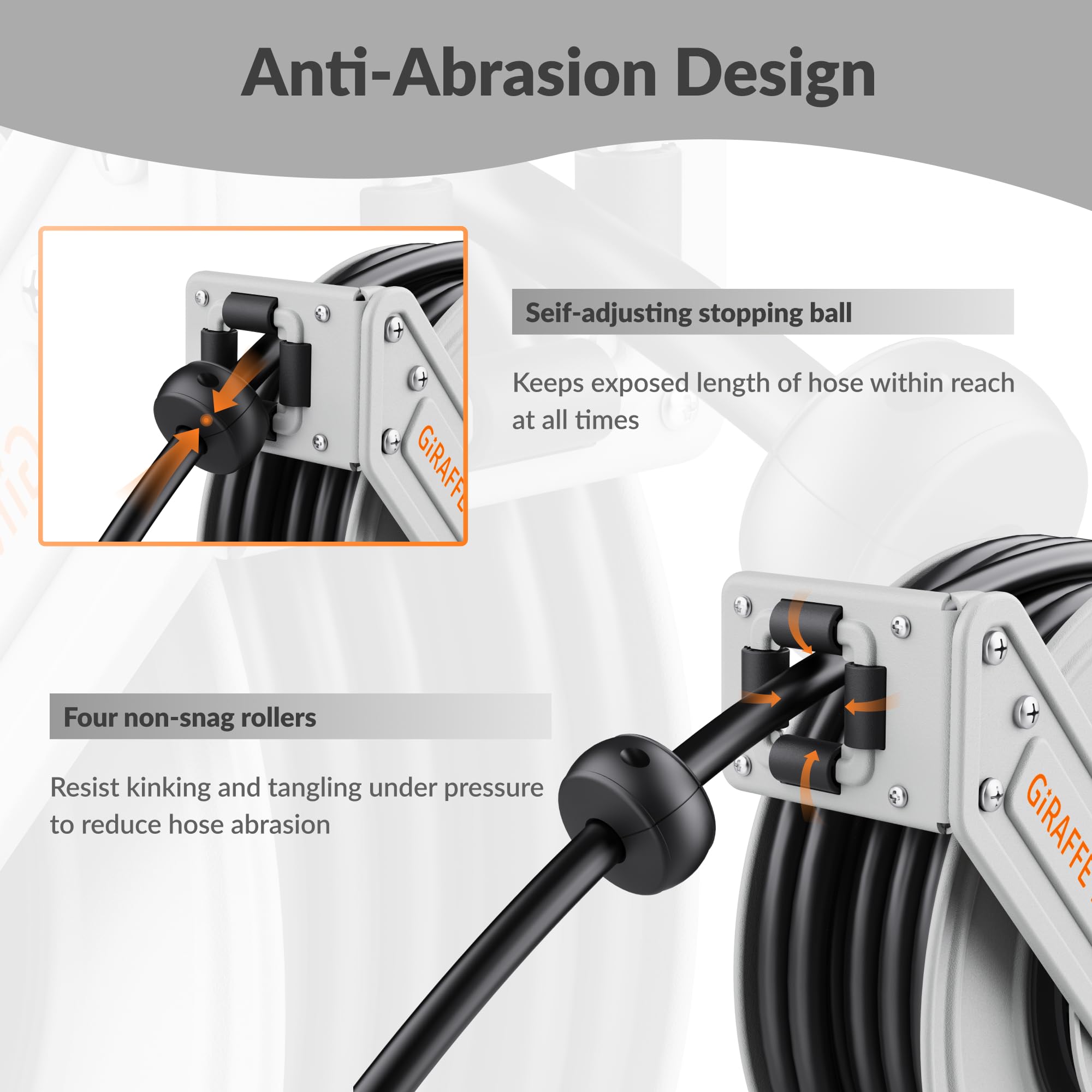 Anti-Abrasion Design

GiRAFFE

Seif-adjusting stopping ball

Keeps exposed length of hose within reach at all times

Four non-snag rollers

Resist kinking and tangling under pressure to reduce hose abrasion

GiRAFFE