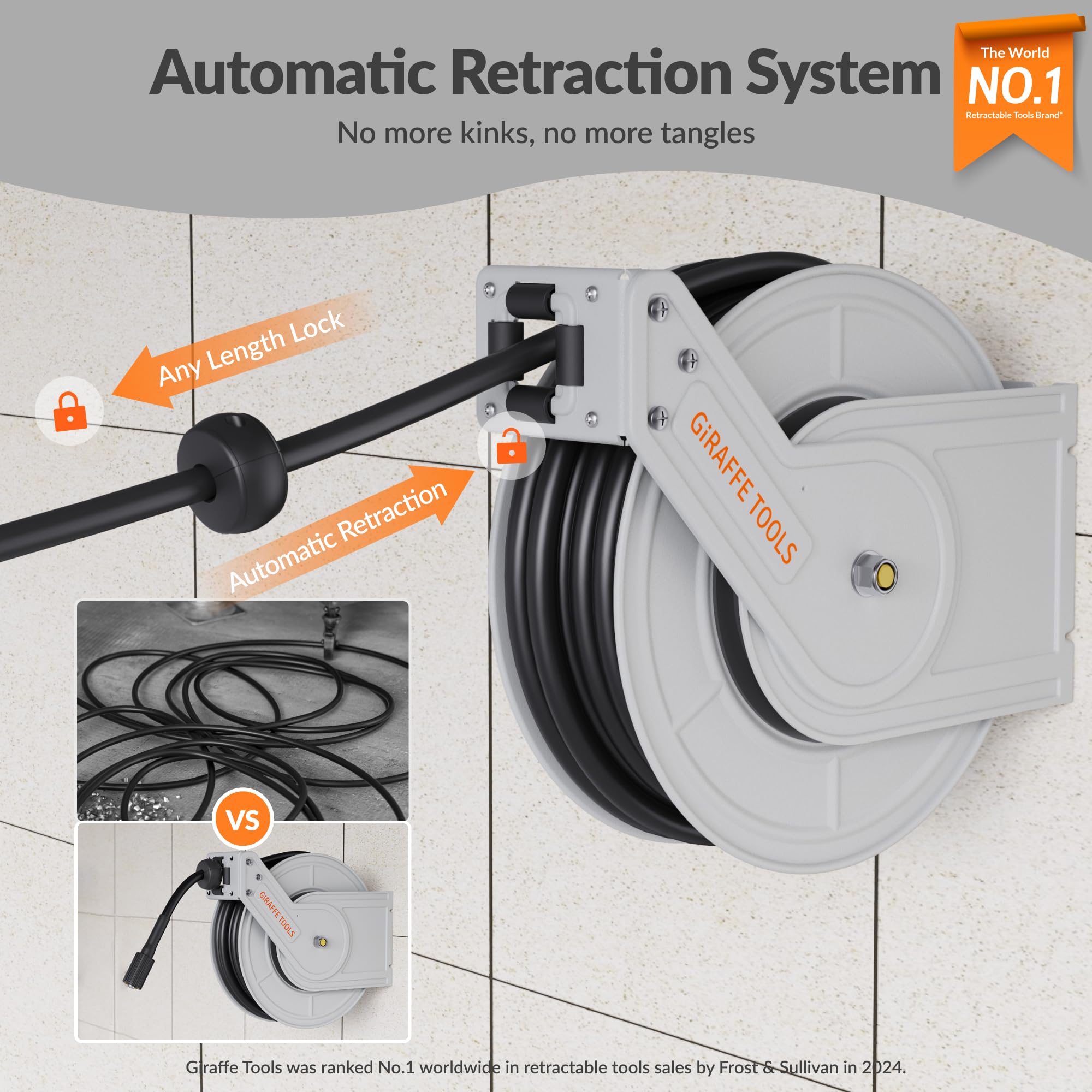 Automatic Retraction System

No more kinks, no more tangles

The World
NO.1
Retractable Tools Brand*

Any Length Lock

Automatic Retraction

GiRAFFE TOOLS

VS

GiRAFFE TOOLS

Giraffe Tools was ranked No.1 worldwide in retractable tools sales by Frost & Sullivan in 2024.